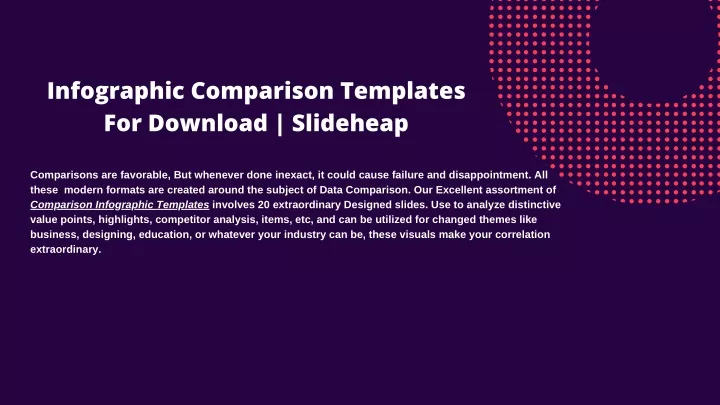 Infographic Comparison Templates For Download | Slideheap

Comparisons are favorable, But whenever done inexact, it could cause failure and disappointment. All these modern formats are created around the subject of Data Comparison. Our Excellent assortment of Comparison Infographic Templates involves 20 extraordinary Designed slides. Use to analyze distinctive value points, highlights, competitor analysis, items, etc, and can be utilized for changed themes like business, designing, education, or whatever your industry can be, these visuals make your correlation extraordinary.