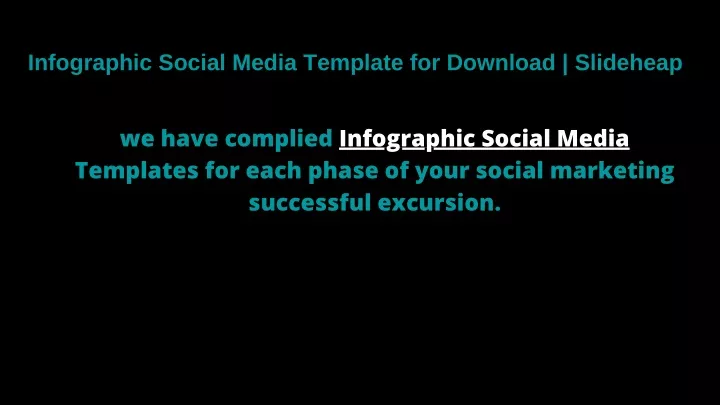 Infographic Social Media Template for Download | Slideheap

we have complied Infographic Social Media Templates for each phase of your social marketing successful excursion.