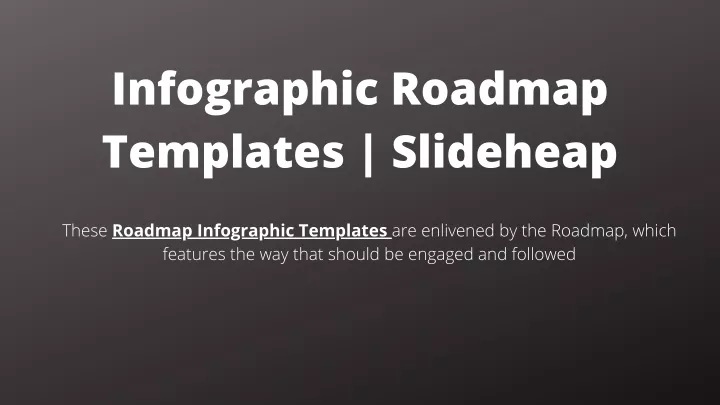 Infographic Roadmap Templates | Slideheap

These Roadmap Infographic Templates are enlivened by the Roadmap, which features the way that should be engaged and followed