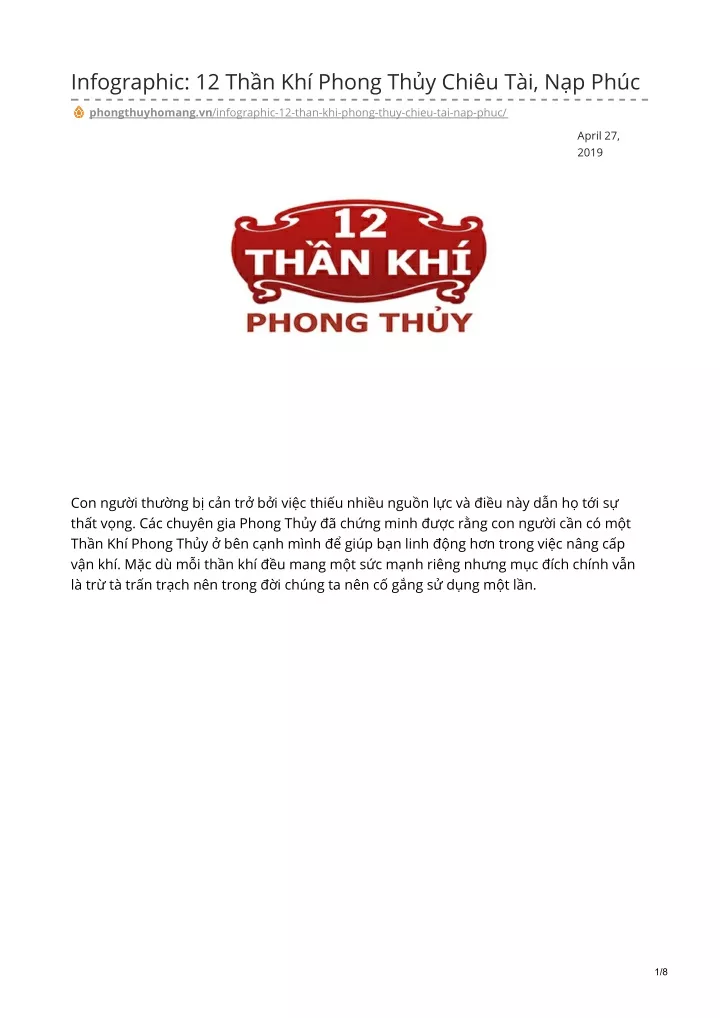 Infographic: 12 Thần Khí Phong Thủy Chiêu Tài, Nạp Phúc

phongthuyhomang.vn/infographic-12-than-khi-phong-thuy-chieu-tai-nap-phuc/

April 27, 2019

12
THẦN KHÍ
PHONG THỦY

Con người thường bị cản trở bởi việc thiếu nhiều nguồn lực và điều này dẫn họ tới sự thất vọng. Các chuyên gia Phong Thủy đã chứng minh được rằng con người cần có một Thần Khí Phong Thủy ở bên cạnh mình để giúp bạn linh động hơn trong việc nâng cấp vận khí. Mặc dù mỗi thần khí đều mang một sức mạnh riêng nhưng mục đích chính vẫn là trừ tà trấn trạch nên trong đời chúng ta nên cố gắng sử dụng một lần.

1/8