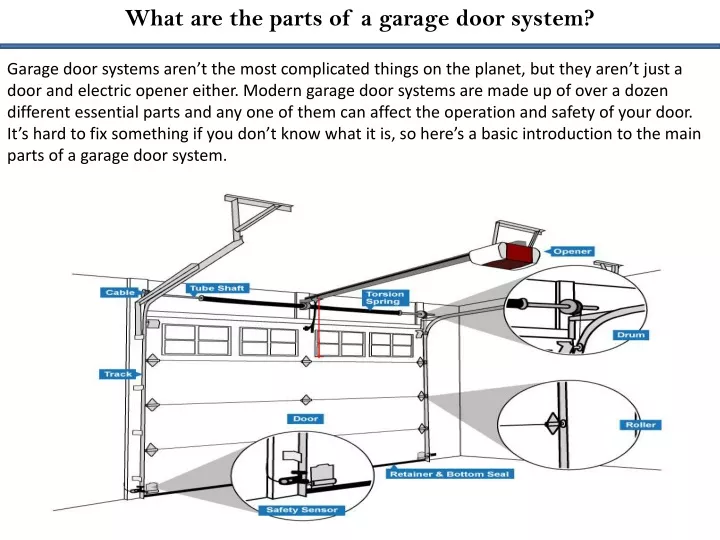 What are the parts of a garage door system?

Garage door systems aren't the most complicated things on the planet, but they aren't just a door and electric opener either. Modern garage door systems are made up of over a dozen different essential parts and any one of them can affect the operation and safety of your door. It's hard to fix something if you don't know what it is, so here's a basic introduction to the main parts of a garage door system.

Opener
Cable
Tube Shaft
Torsion Spring
Drum
Track
Door
Roller
Retainer & Bottom Seal
Safety Sensor