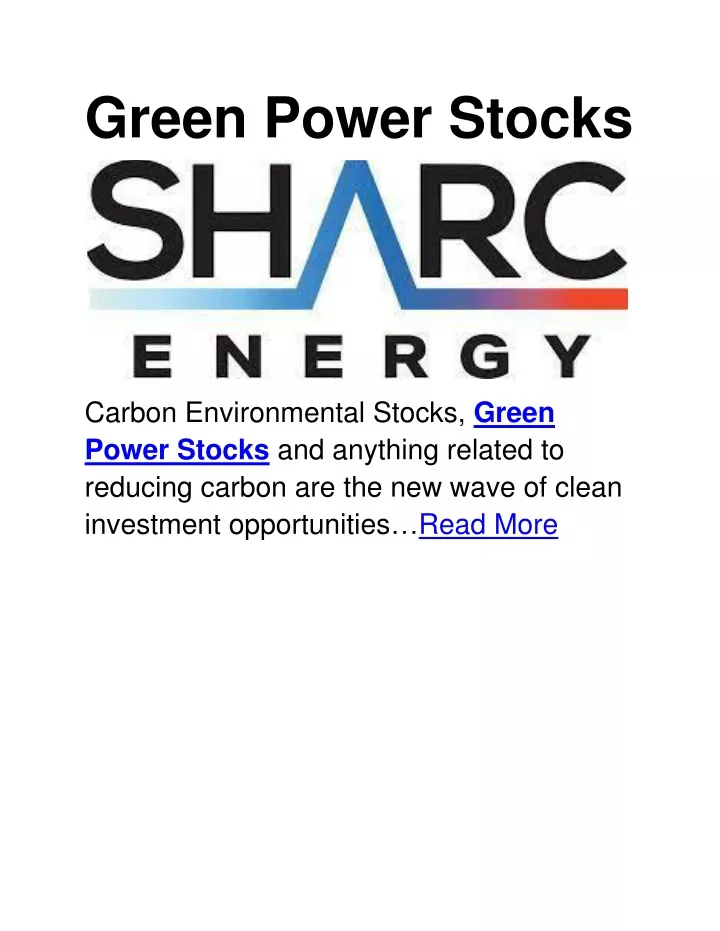 Green Power Stocks

SHARC

ENERGY

Carbon Environmental Stocks, Green Power Stocks and anything related to reducing carbon are the new wave of clean investment opportunities…Read More