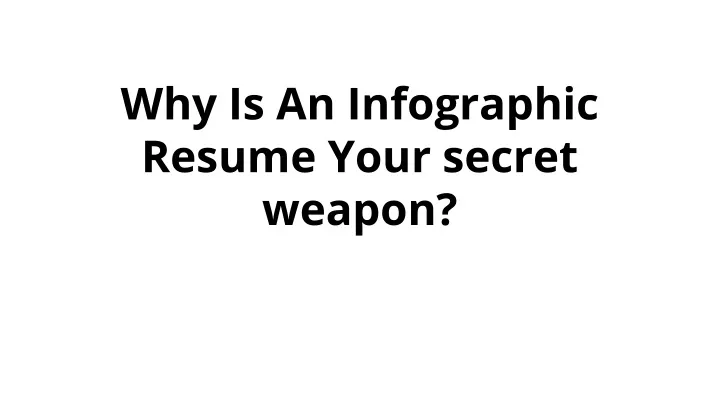 Why Is An Infographic Resume Your secret weapon?