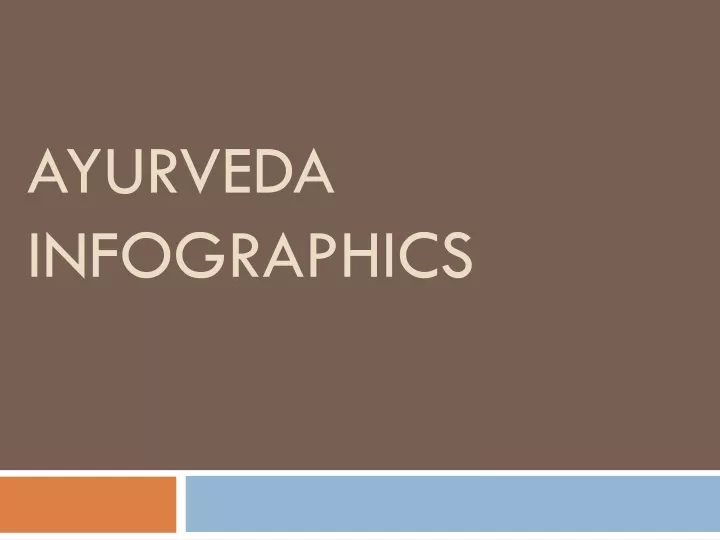 AYURVEDA INFOGRAPHICS