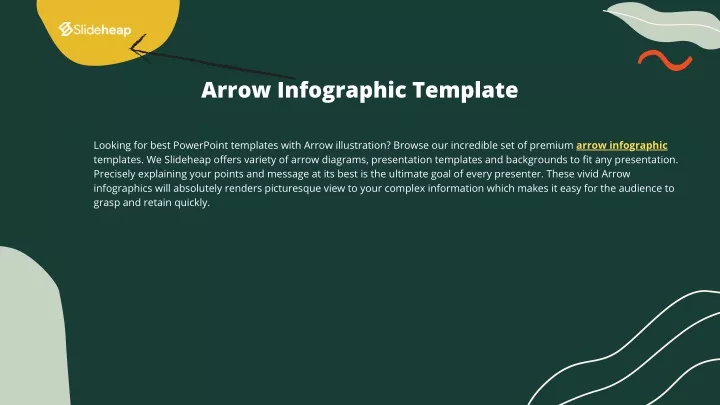 Slideheap

Arrow Infographic Template

Looking for best PowerPoint templates with Arrow illustration? Browse our incredible set of premium arrow infographic templates. We Slideheap offers variety of arrow diagrams, presentation templates and backgrounds to fit any presentation. Precisely explaining your points and message at its best is the ultimate goal of every presenter. These vivid Arrow infographics will absolutely renders picturesque view to your complex information which makes it easy for the audience to grasp and retain quickly.