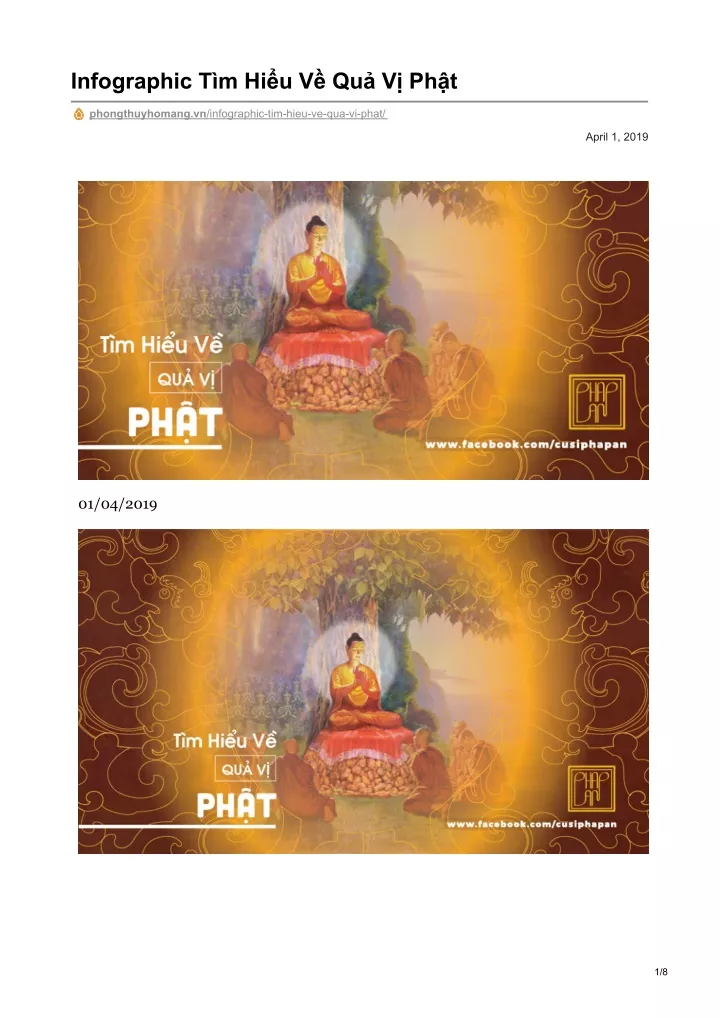 Infographic Tìm Hiểu Về Quả Vị Phật

phongthuyhomang.vn/infographic-tim-hieu-ve-qua-vi-phat/

April 1, 2019

Tìm Hiểu Về
QUẢ VỊ
PHẬT

PHÁP AN

www.facebook.com/cusiphapan

01/04/2019

Tìm Hiểu Về
QUẢ VỊ
PHẬT

PHÁP AN

www.facebook.com/cusiphapan

1/8