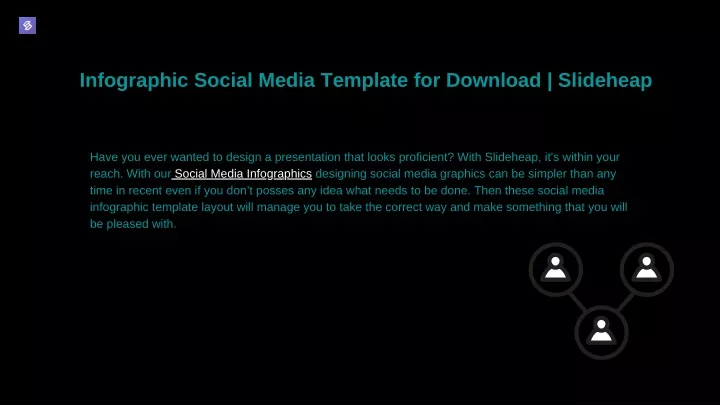 Infographic Social Media Template for Download | Slideheap

Have you ever wanted to design a presentation that looks proficient? With Slideheap, it's within your reach. With our Social Media Infographics designing social media graphics can be simpler than any time in recent even if you don't posses any idea what needs to be done. Then these social media infographic template layout will manage you to take the correct way and make something that you will be pleased with.